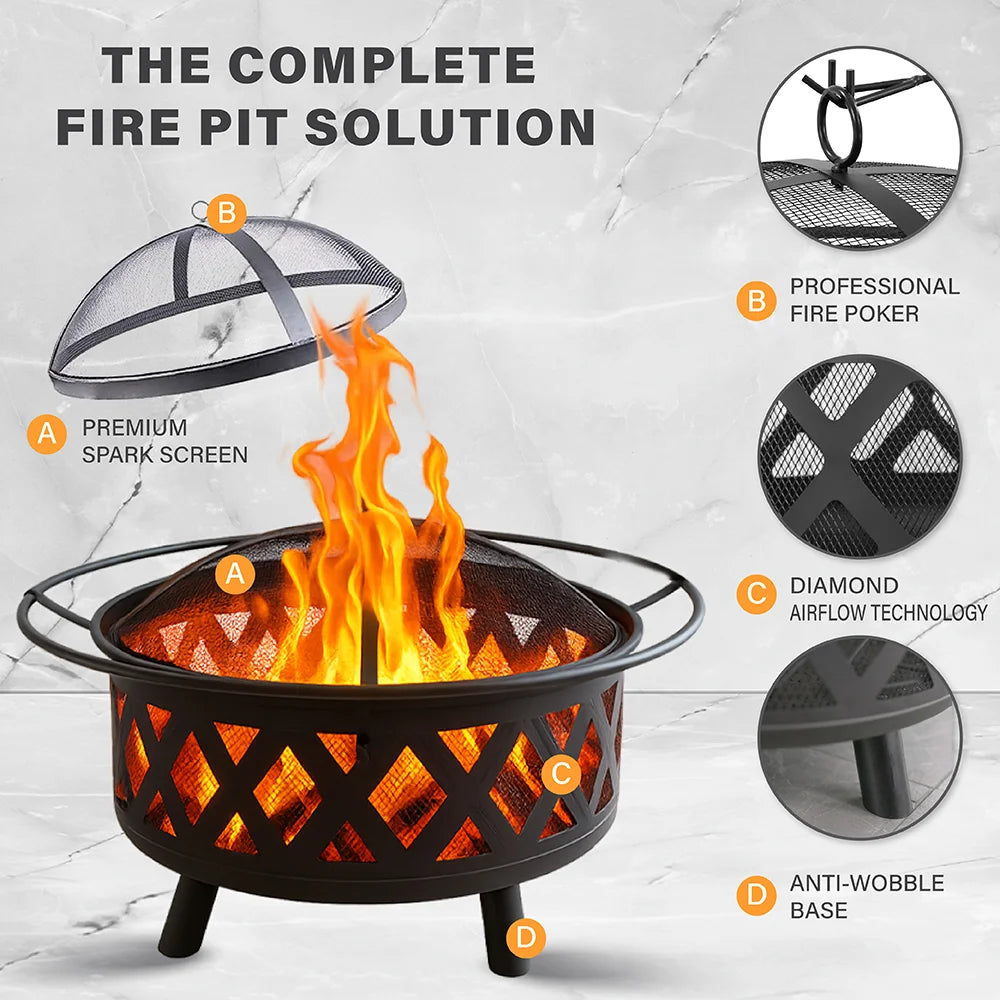 THE COMPLETE FIRE PIT SOLUTION

B

A PREMIUM SPARK SCREEN

A

C

D

B PROFESSIONAL FIRE POKER

C DIAMOND AIRFLOW TECHNOLOGY

D ANTI-WOBBLE BASE