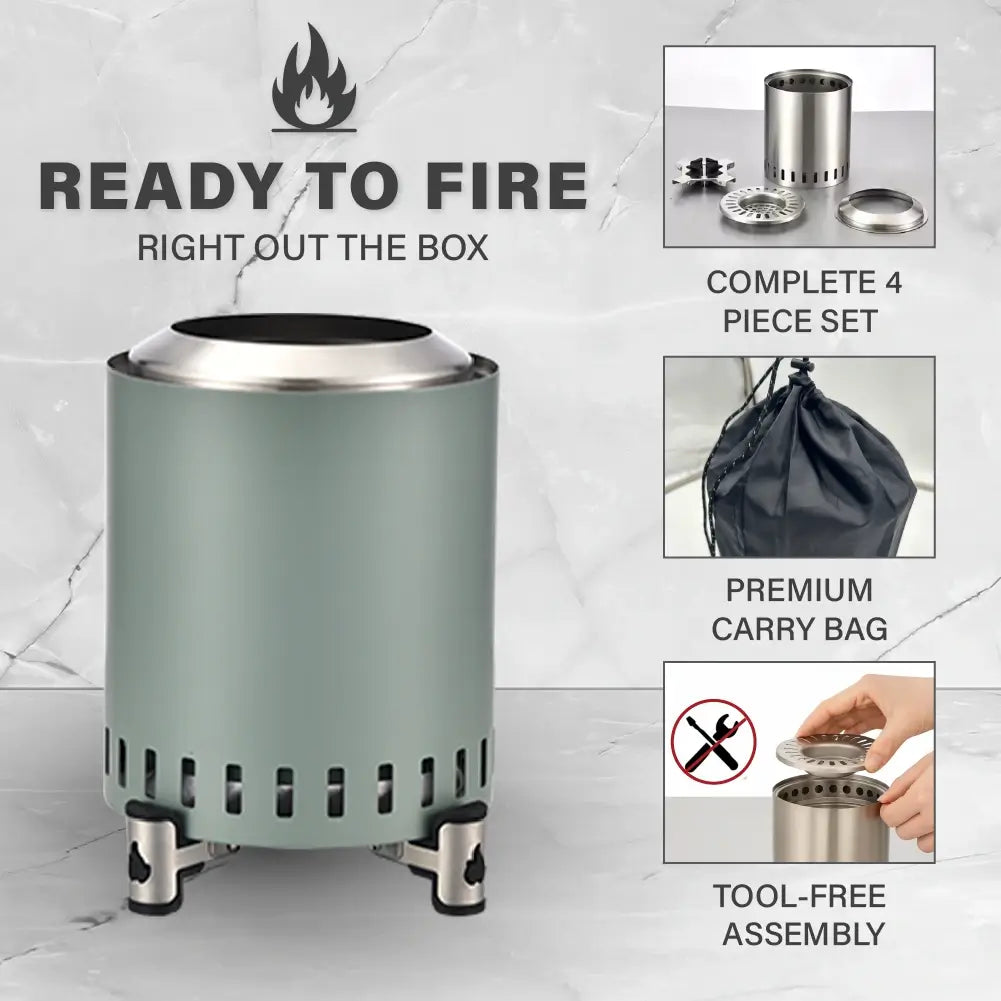 READY TO FIRE
RIGHT OUT THE BOX

COMPLETE 4 PIECE SET

PREMIUM CARRY BAG

TOOL-FREE ASSEMBLY